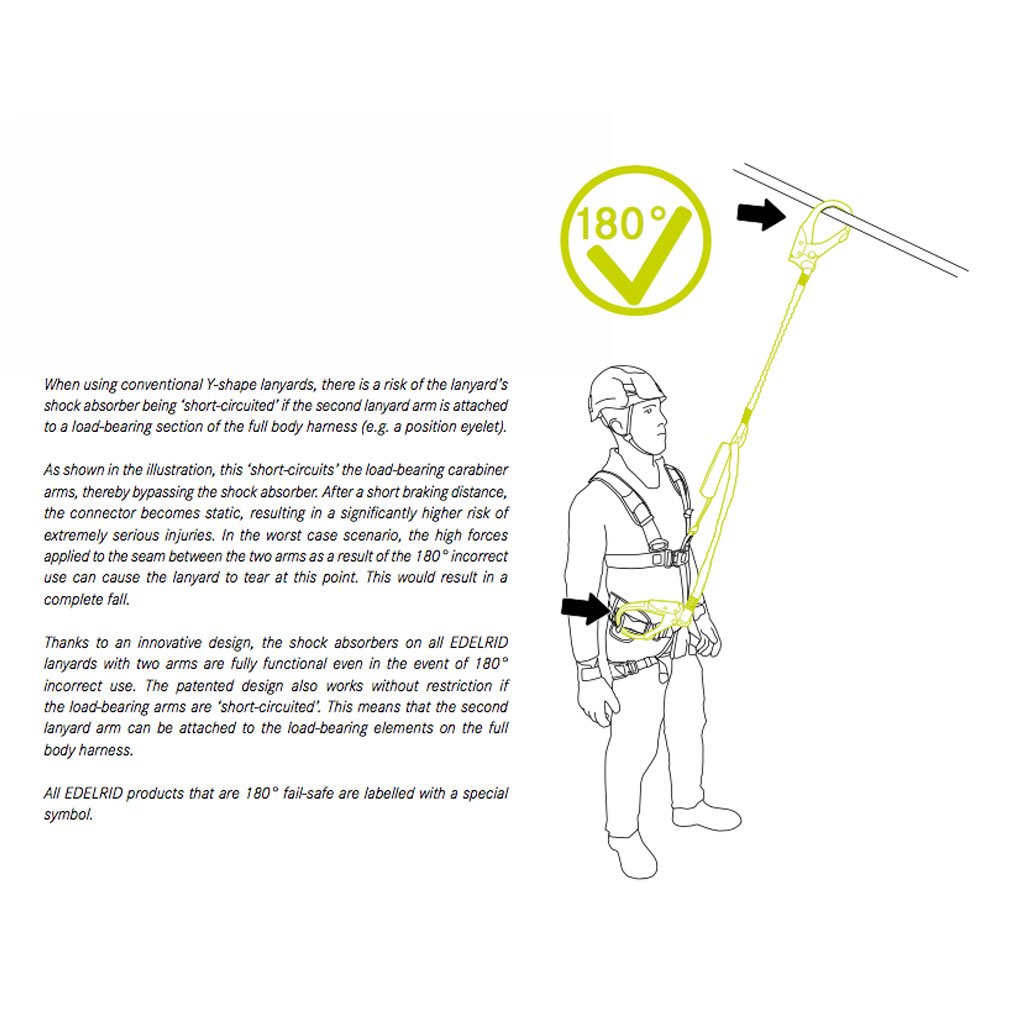 180°

When using conventional Y-shape lanyards, there is a risk of the lanyard's shock absorber being 'short-circuited' if the second lanyard arm is attached to a load-bearing section of the full body harness (e.g. a position eyelet).

As shown in the illustration, this 'short-circuits' the load-bearing carabiner arms, thereby bypassing the shock absorber. After a short braking distance, the connector becomes static, resulting in a significantly higher risk of extremely serious injuries. In the worst case scenario, the high forces applied to the seam between the two arms as a result of the 180° incorrect use can cause the lanyard to tear at this point. This would result in a complete fall.

Thanks to an innovative design, the shock absorbers on all EDELRID lanyards with two arms are fully functional even in the event of 180° incorrect use. The patented design also works without restriction if the load-bearing arms are 'short-circuited'. This means that the second lanyard arm can be attached to the load-bearing elements on the full body harness.

All EDELRID products that are 180° fail-safe are labelled with a special symbol.